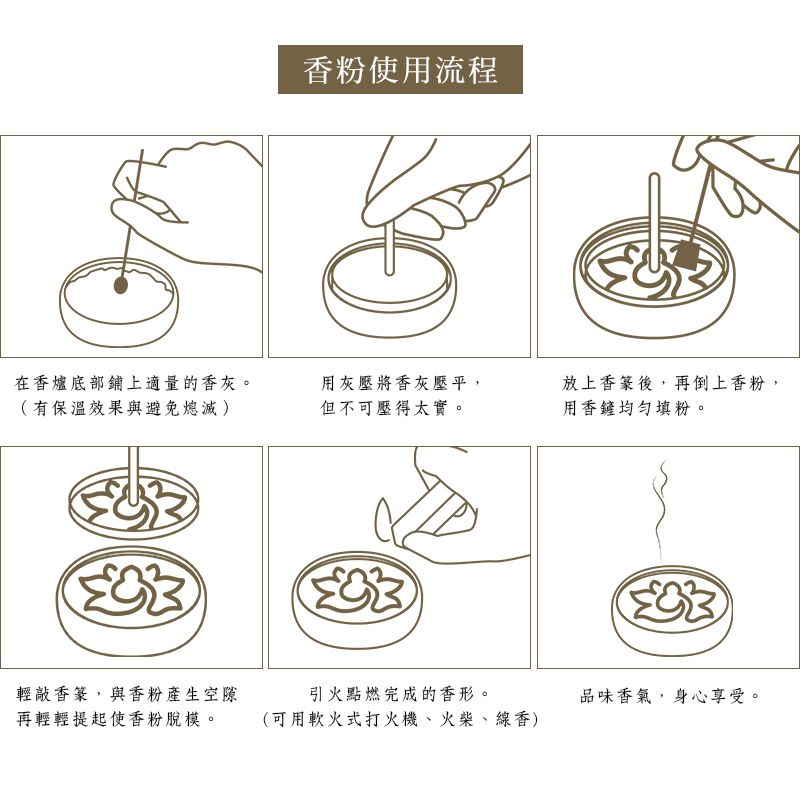 香粉使用流程

在香爐底部鋪上適量的香灰。
（有保溫效果與避免熄滅）

用灰壓將香灰壓平，
但不可壓得太實。

放上香篆後，再倒上香粉，
用香鏟均勻填粉。

輕敲香篆，與香粉產生空隙
再輕輕提起使香粉脫模。

引火點燃完成的香形。
(可用軟火式打火機、火柴、線香)

品味香氣，身心享受。